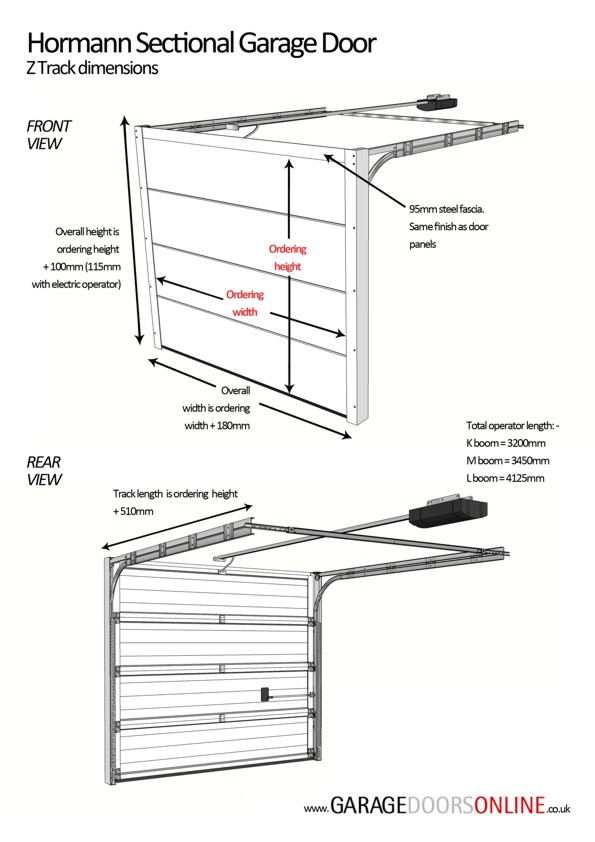 Hormann Sectional Garage Door
Z Track dimensions

FRONT VIEW

Overall height is ordering height + 100mm (115mm with electric operator)

Ordering height

Ordering width

95mm steel fascia. Same finish as door panels

Overall width is ordering width + 180mm

Total operator length: -
K boom = 3200mm
M boom = 3450mm
L boom = 4125mm

REAR VIEW

Track length is ordering height + 510mm

www.GARAGEDOORSONLINE.co.uk